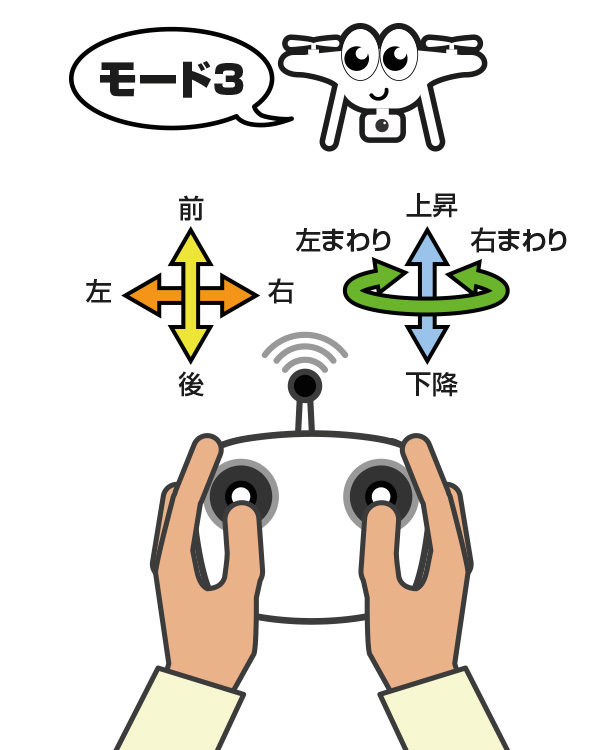 モード3

前
左
右
後

上昇
左まわり
右まわり
下降